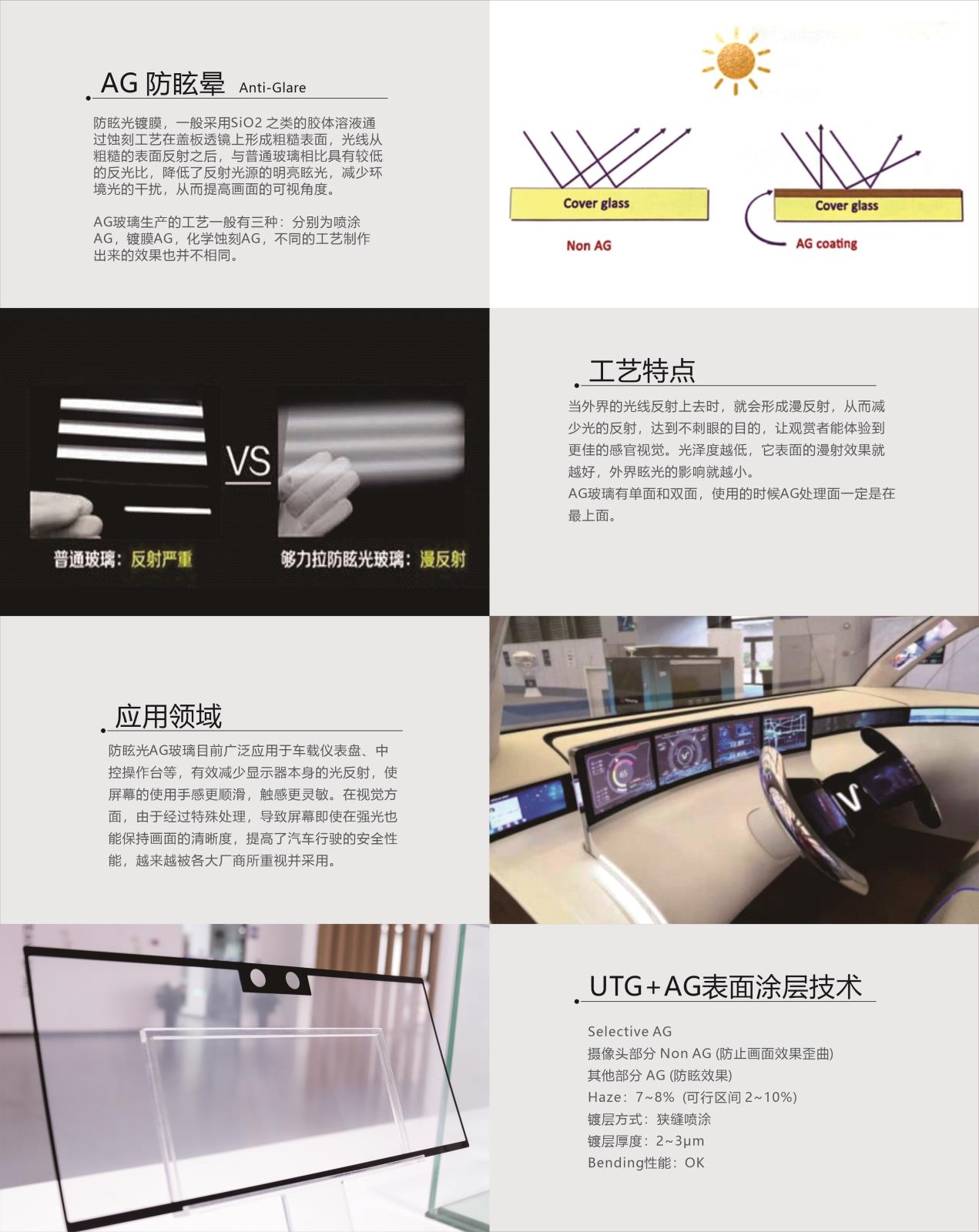 AG 防眩晕 Anti-Glare

防眩光镀膜，一般采用SiO2 之类的胶体溶液通过蚀刻工艺在盖板透镜上形成粗糙表面，光线从粗糙的表面反射之后，与普通玻璃相比具有较低的反光比，降低了反射光源的明亮眩光，减少环境光的干扰，从而提高画面的可视角度。

AG玻璃生产的工艺一般有三种：分别为喷涂AG，镀膜AG，化学蚀刻AG，不同的工艺制作出来的效果也并不相同。

Cover glass

Non AG

Cover glass

AG coating

VS

普通玻璃：反射严重

够力拉防眩光玻璃：漫反射

工艺特点

当外界的光线反射上去时，就会形成漫反射，从而减少光的反射，达到不刺眼的目的，让观赏者能体验到更佳的感官视觉。光泽度越低，它表面的漫射效果就越好，外界眩光的影响就越小。
AG玻璃有单面和双面，使用的时候AG处理面一定是在最上面。

应用领域

防眩光AG玻璃目前广泛应用于车载仪表盘、中控操作台等，有效减少显示器本身的光反射，使屏幕的使用手感更顺滑，触感更灵敏。在视觉方面，由于经过特殊处理，导致屏幕即使在强光也能保持画面的清晰度，提高了汽车行驶的安全性能，越来越被各大厂商所重视并采用。

UTG+AG表面涂层技术

Selective AG
摄像头部分 Non AG (防止画面效果歪曲)
其他部分 AG (防眩效果)
Haze：7~8% (可行区间 2~10%)
镀层方式：狭缝喷涂
镀层厚度：2~3μm
Bending性能：OK